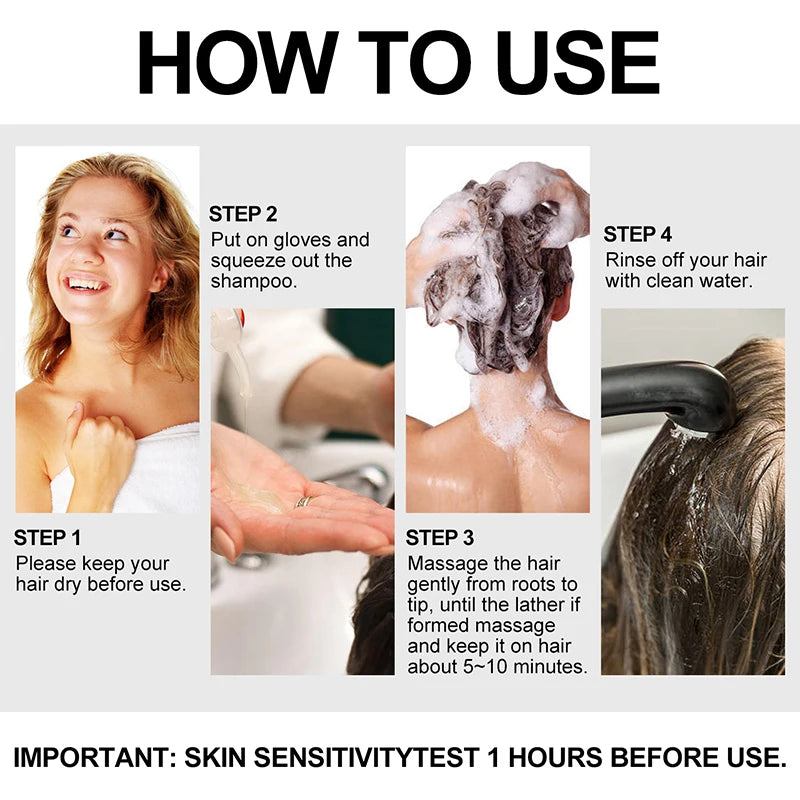 HOW TO USE

STEP 1
Please keep your hair dry before use.

STEP 2
Put on gloves and squeeze out the shampoo.

STEP 3
Massage the hair gently from roots to tip, until the lather if formed massage and keep it on hair about 5~10 minutes.

STEP 4
Rinse off your hair with clean water.

IMPORTANT: SKIN SENSITIVITYTEST 1 HOURS BEFORE USE.