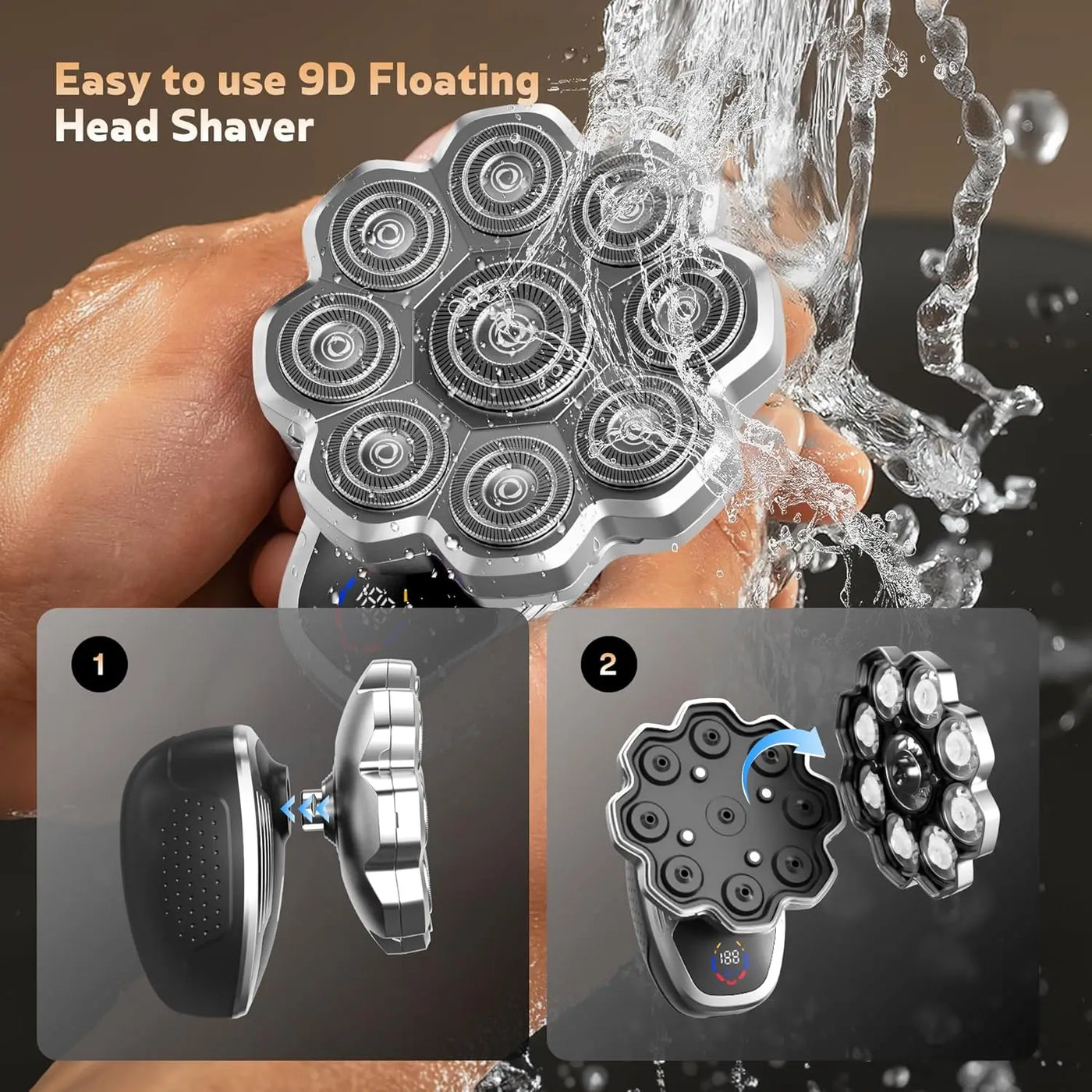 Easy to use 9D Floating Head Shaver

1

2

188